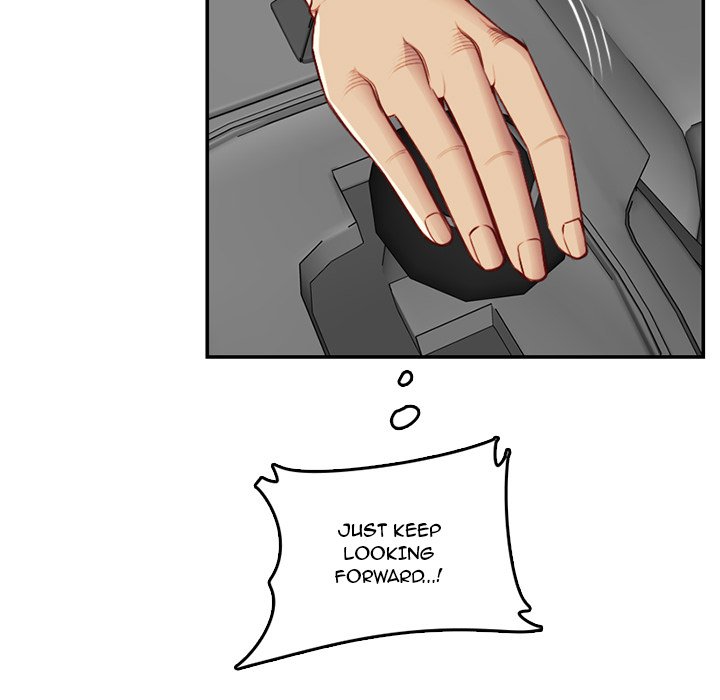 JUST KEEP LOOKING FORWARD...!