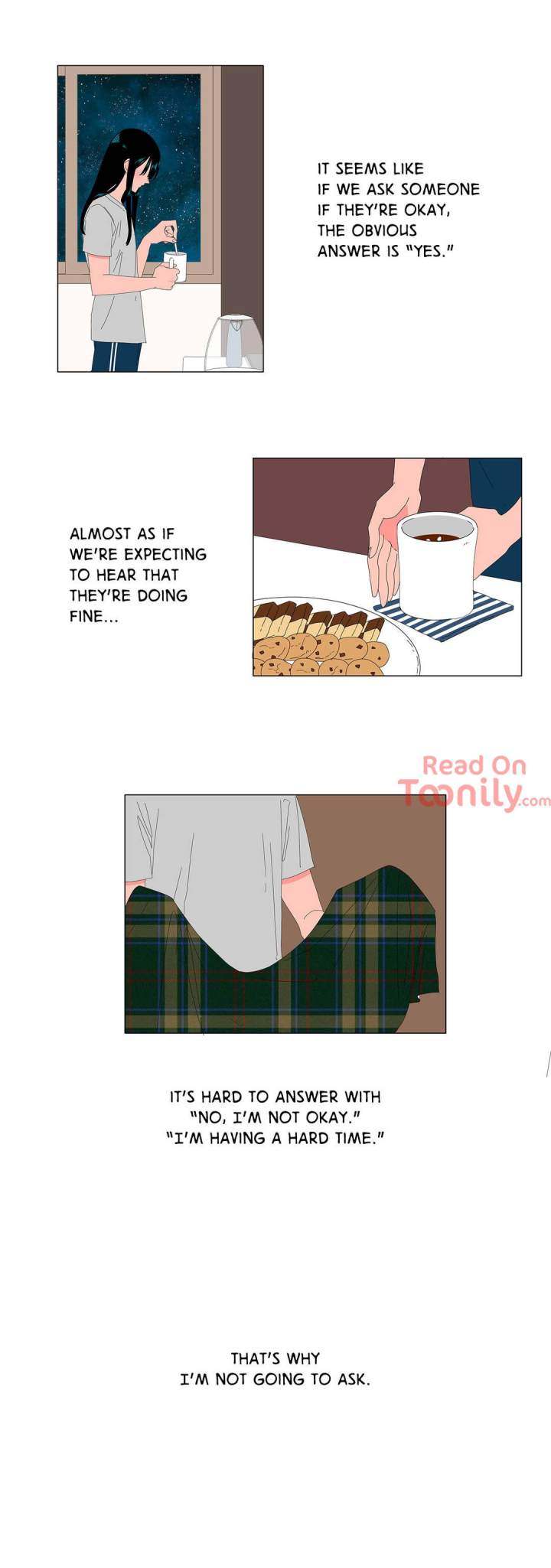 IT SEEMS LIKE IF WE ASK SOMEONE IF THEY'RE OKAY, THE OBVIOUS ANSWER IS "YES."

ALMOST AS IF WE'RE EXPECTING TO HEAR THAT THEY'RE DOING FINE...

Read On Toonily.com

IT'S HARD TO ANSWER WITH "NO, I'M NOT OKAY." "I'M HAVING A HARD TIME."

THAT'S WHY I'M NOT GOING TO ASK.