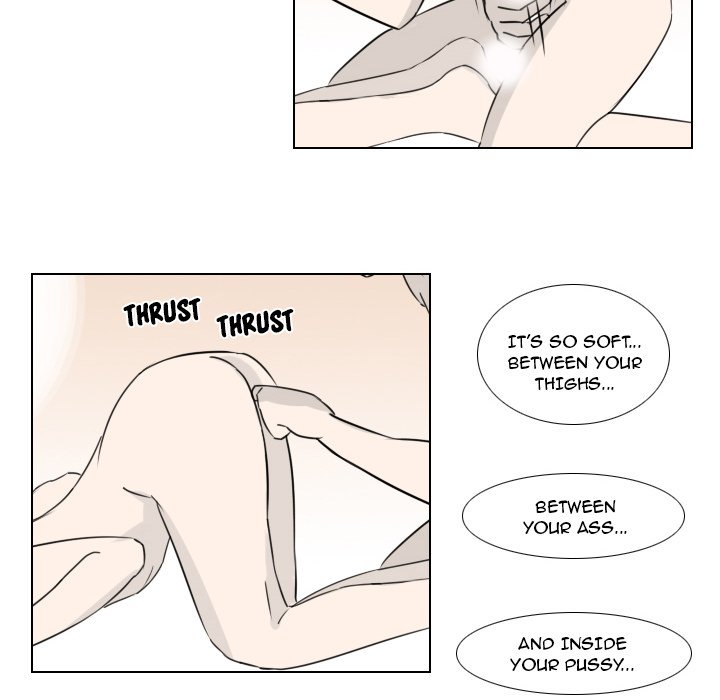 THRUST THRUST

IT'S SO SOFT... BETWEEN YOUR THIGHS...

BETWEEN YOUR ASS...

AND INSIDE YOUR PUSSY...